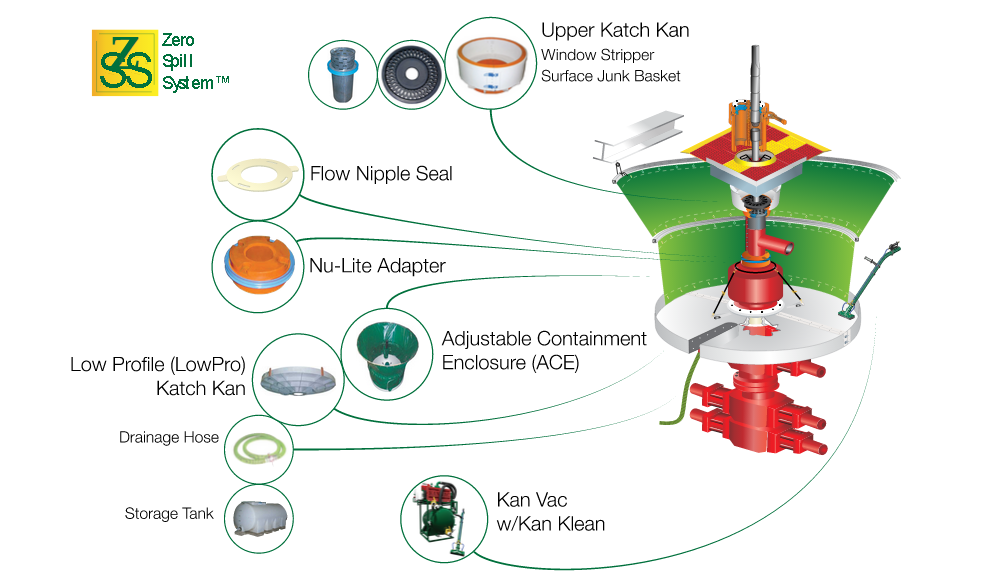 ZSS

Zero Spill System™

Upper Katch Kan
Window Stripper
Surface Junk Basket

Flow Nipple Seal

Nu-Lite Adapter

Adjustable Containment Enclosure (ACE)

Low Profile (LowPro) Katch Kan

Drainage Hose

Storage Tank

Kan Vac w/Kan Klean